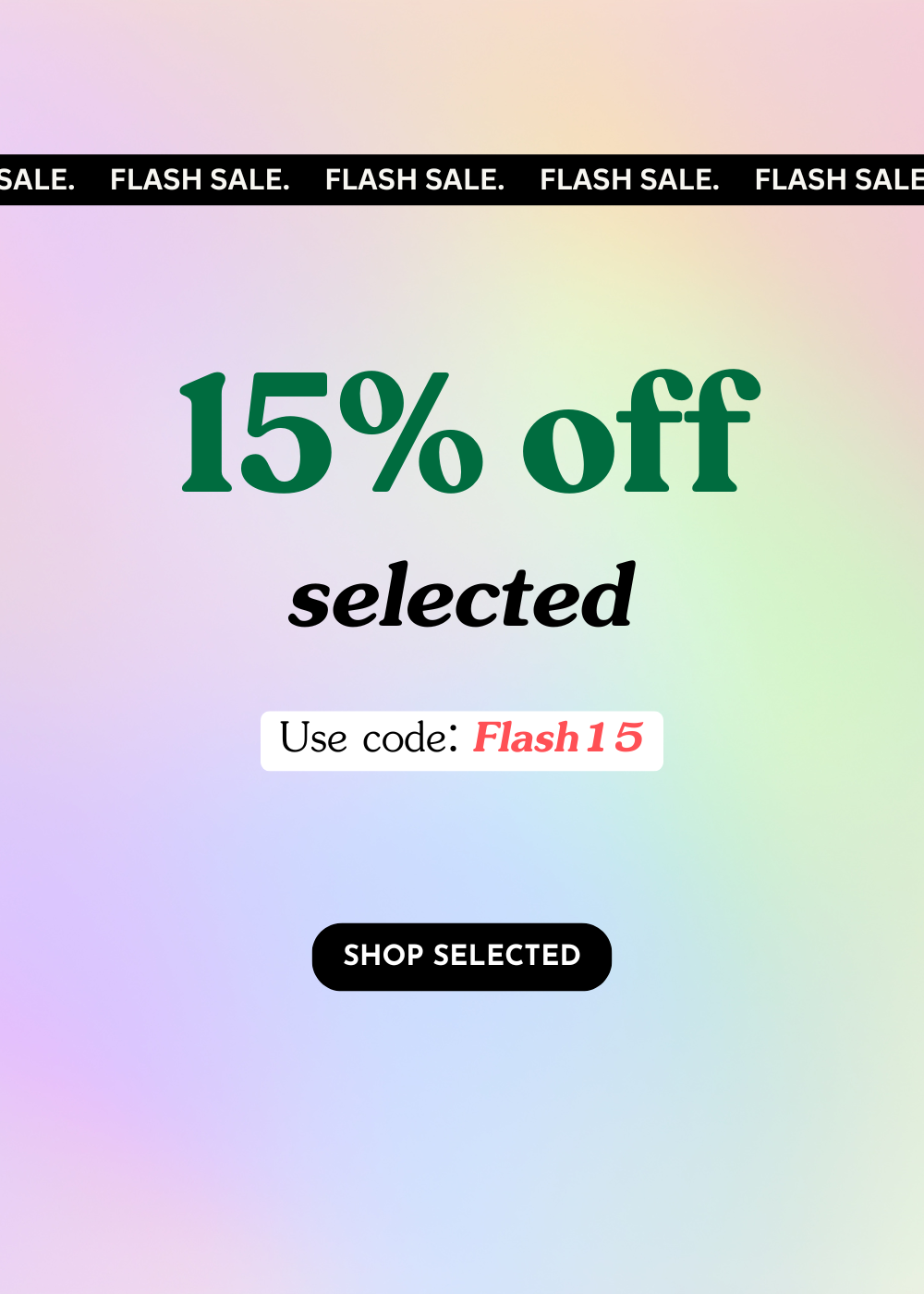 SALE. FLASH SALE. FLASH SALE. FLASH SALE. FLASH SALE

15% off

selected

Use code: Flash15

SHOP SELECTED